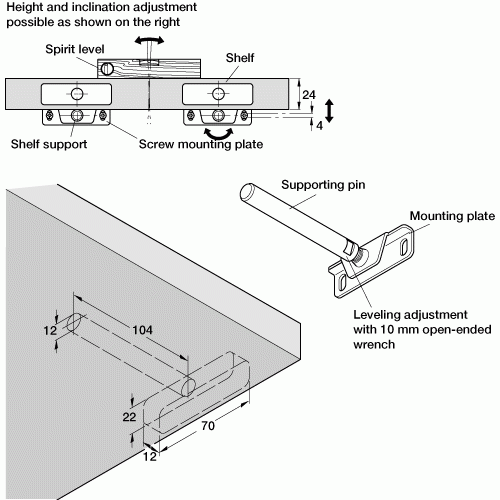 Height and inclination adjustment possible as shown on the right

Spirit level

Shelf

24

4

Shelf support

Screw mounting plate

Supporting pin

Mounting plate

Leveling adjustment with 10 mm open-ended wrench

12

104

22

70

12