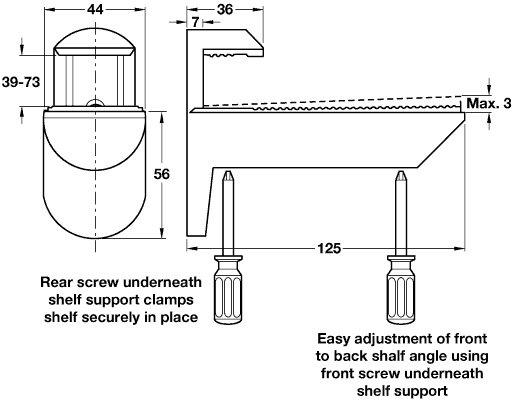 44

39-73

56

36

7

Max. 3

125

Rear screw underneath shelf support clamps shelf securely in place

Easy adjustment of front to back shalf angle using front screw underneath shelf support