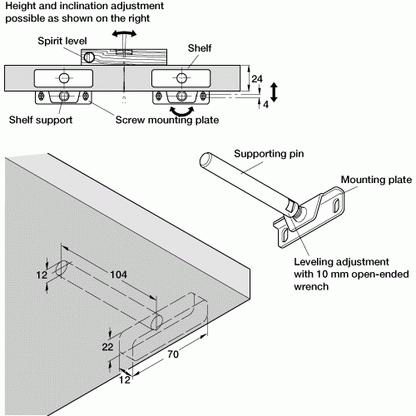 Height and inclination adjustment possible as shown on the right

Spirit level

Shelf

24

4

Shelf support

Screw mounting plate

Supporting pin

Mounting plate

Leveling adjustment with 10 mm open-ended wrench

12

104

22

70

12